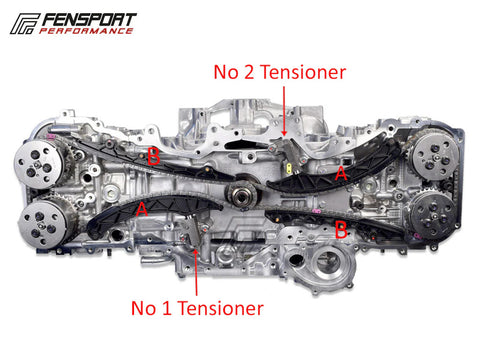 FENSPORT
PERFORMANCE

No 2 Tensioner

B

A

A

B

No 1 Tensioner